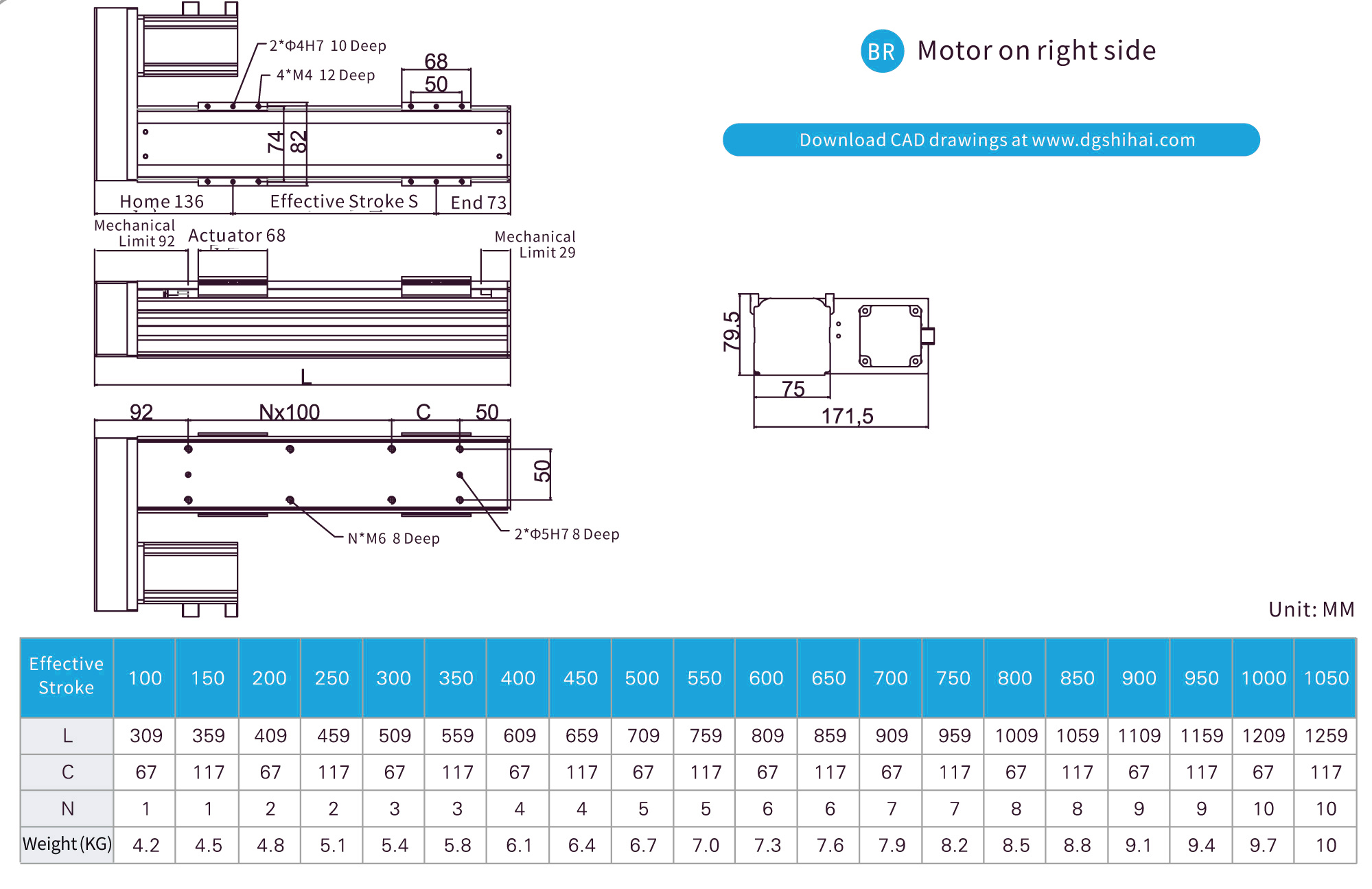 2*Φ4H7 10 Deep
4*M4 12 Deep
68
50
74
82
Home 136
Effective Stroke S
End 73
Mechanical Limit 92
Actuator 68
Mechanical Limit 29
L
92
Nx100
C
50
50
N*M6 8 Deep
2*Φ5H7 8 Deep

BR Motor on right side

Download CAD drawings at www.dgshihai.com

79.5
75
171,5

Unit: MM

| Effective Stroke | 100 | 150 | 200 | 250 | 300 | 350 | 400 | 450 | 500 | 550 | 600 | 650 | 700 | 750 | 800 | 850 | 900 | 950 | 1000 | 1050 |
|---|---|---|---|---|---|---|---|---|---|---|---|---|---|---|---|---|---|---|---|---|
| L | 309 | 359 | 409 | 459 | 509 | 559 | 609 | 659 | 709 | 759 | 809 | 859 | 909 | 959 | 1009 | 1059 | 1109 | 1159 | 1209 | 1259 |
| C | 67 | 117 | 67 | 117 | 67 | 117 | 67 | 117 | 67 | 117 | 67 | 117 | 67 | 117 | 67 | 117 | 67 | 117 | 67 | 117 |
| N | 1 | 1 | 2 | 2 | 3 | 3 | 4 | 4 | 5 | 5 | 6 | 6 | 7 | 7 | 8 | 8 | 9 | 9 | 10 | 10 |
| Weight (KG) | 4.2 | 4.5 | 4.8 | 5.1 | 5.4 | 5.8 | 6.1 | 6.4 | 6.7 | 7.0 | 7.3 | 7.6 | 7.9 | 8.2 | 8.5 | 8.8 | 9.1 | 9.4 | 9.7 | 10 |